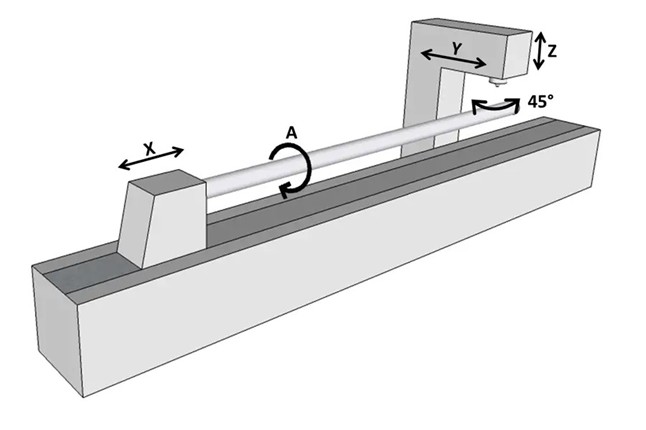 Y
Z
45°
A
X